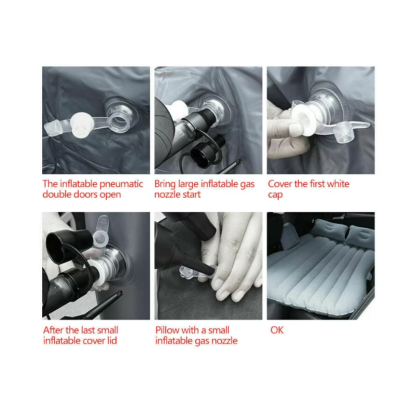 The inflatable pneumatic double doors open

Bring large inflatable gas nozzle start

Cover the first white cap

After the last small inflatable cover lid

Pillow with a small inflatable gas nozzle

OK