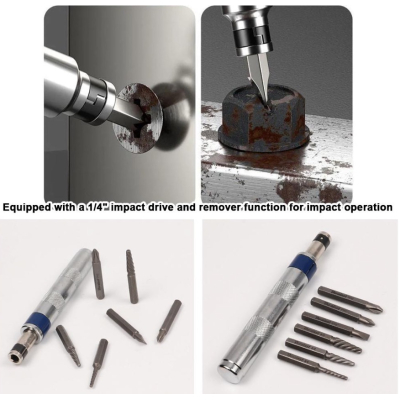 Equipped with a 1/4" impact drive and remover function for impact operation