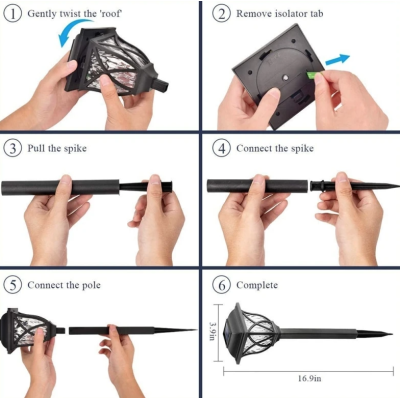 1 Gently twist the 'roof'

2 Remove isolator tab

3 Pull the spike

4 Connect the spike

5 Connect the pole

6 Complete

3.9in

16.9in