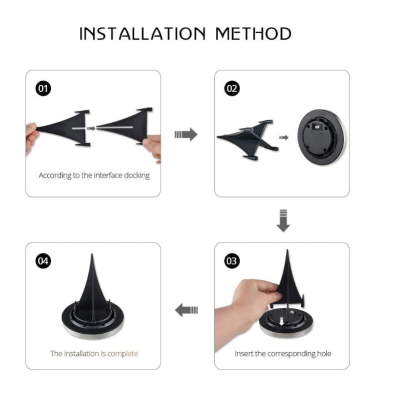 INSTALLATION METHOD

01

According to the interface docking

02

03

Insert the corresponding hole

04

The installation is complete