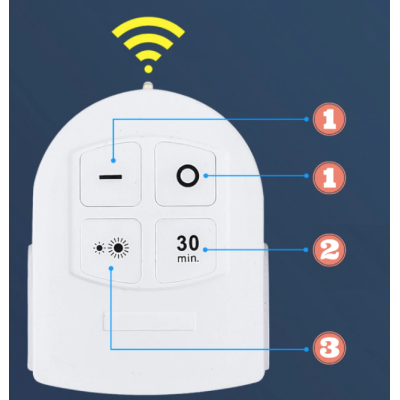 1

1

30 min.

2

3