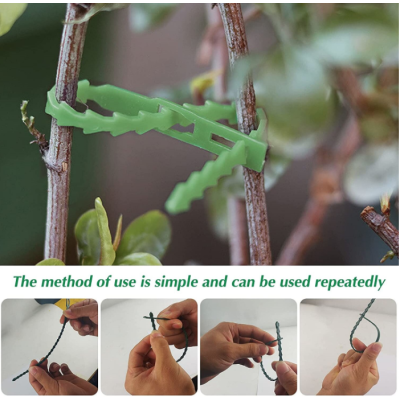 The method of use is simple and can be used repeatedly