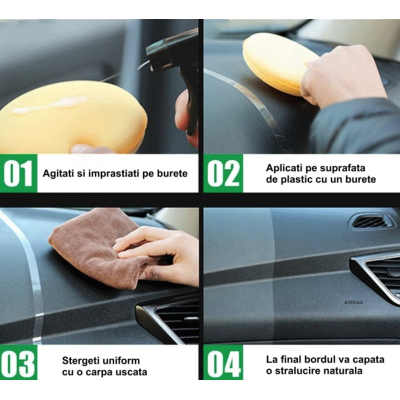 01 Agitati si imprastiati pe burete

02 Aplicati pe suprafata de plastic cu un burete

03 Stergeti uniform cu o carpa uscata

AIRBAG

04 La final bordul va capata o stralucire naturala