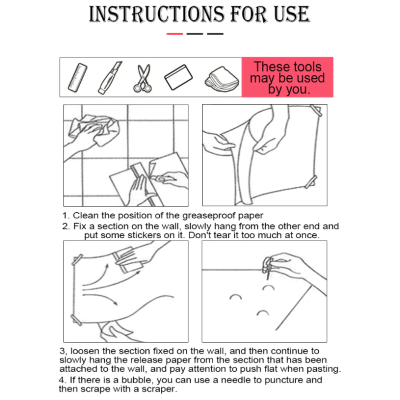 INSTRUCTIONS FOR USE

These tools may be used by you.

1. Clean the position of the greaseproof paper
2. Fix a section on the wall, slowly hang from the other end and put some stickers on it. Don't tear it too much at once.

3, loosen the section fixed on the wall, and then continue to slowly hang the release paper from the section that has been attached to the wall, and pay attention to push flat when pasting.
4. If there is a bubble, you can use a needle to puncture and then scrape with a scraper.