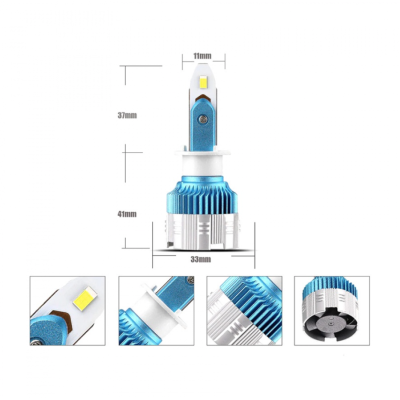 11mm

37mm

41mm

33mm