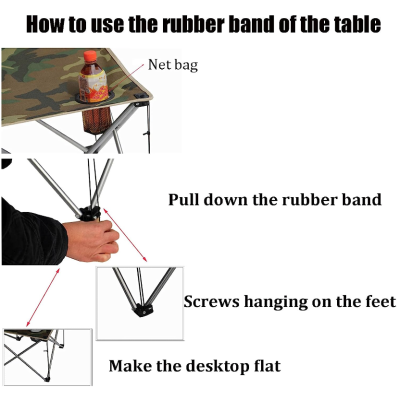 How to use the rubber band of the table

Net bag

Pull down the rubber band

Screws hanging on the feet

Make the desktop flat