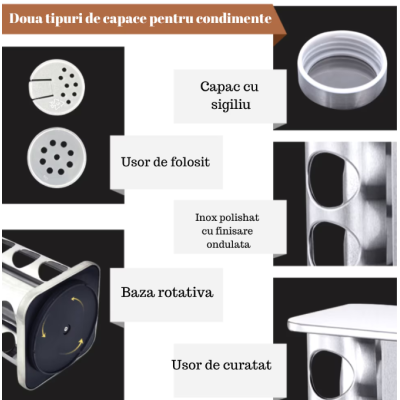 Doua tipuri de capace pentru condimente

Capac cu sigiliu

Usor de folosit

Inox polishat cu finisare ondulata

Baza rotativa

Usor de curatat