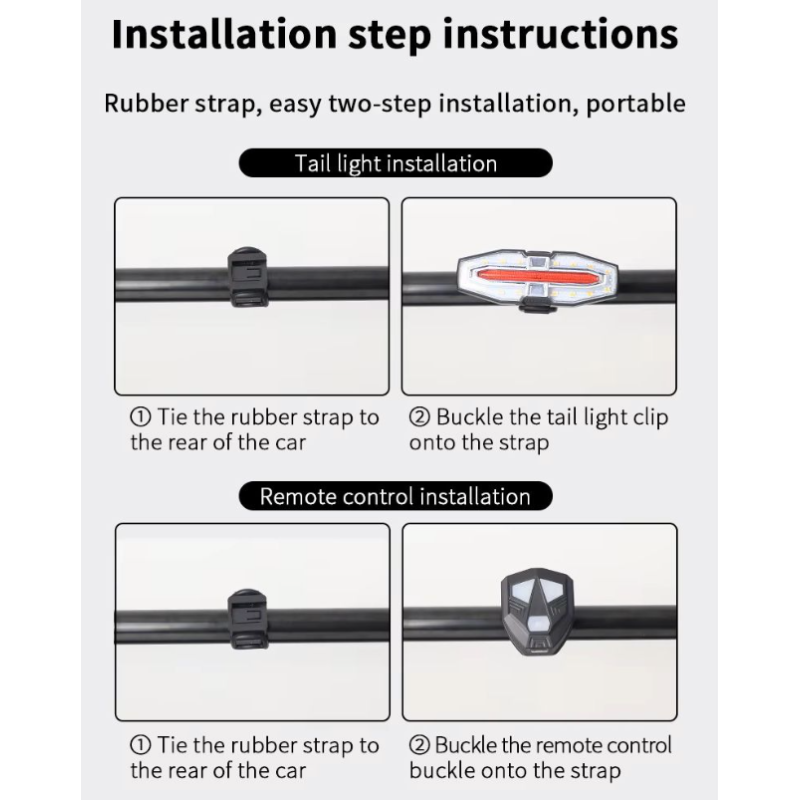 Installation step instructions

Rubber strap, easy two-step installation, portable

Tail light installation

① Tie the rubber strap to the rear of the car

② Buckle the tail light clip onto the strap

Remote control installation

① Tie the rubber strap to the rear of the car

② Buckle the remote control buckle onto the strap