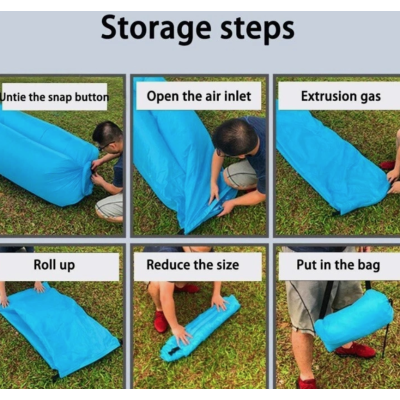 Storage steps

Untie the snap button

Open the air inlet

Extrusion gas

Roll up

Reduce the size

Put in the bag