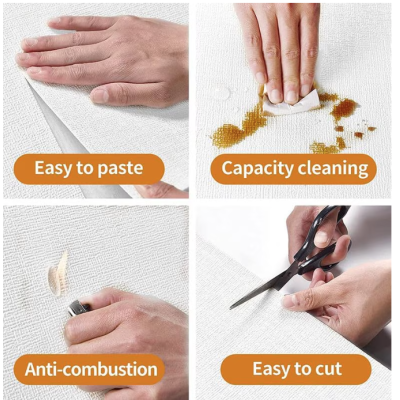 Easy to paste

Capacity cleaning

Anti-combustion

Easy to cut