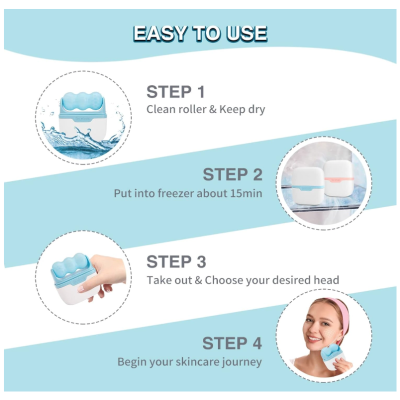 EASY TO USE

STEP 1
Clean roller & Keep dry

STEP 2
Put into freezer about 15min

STEP 3
Take out & Choose your desired head

STEP 4
Begin your skincare journey