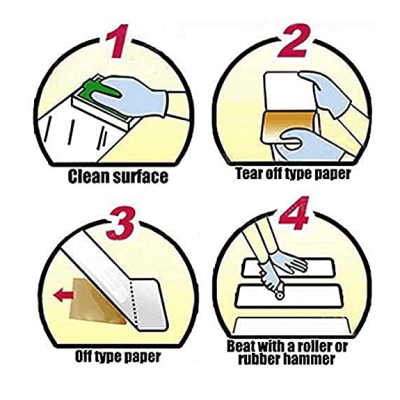 1
Clean surface

2
Tear off type paper

3
Off type paper

4
Beat with a roller or rubber hammer