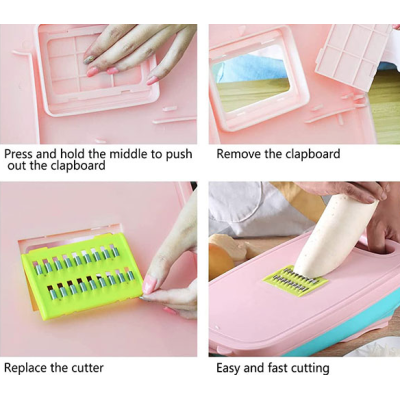 Press and hold the middle to push out the clapboard

Remove the clapboard

Replace the cutter

Easy and fast cutting