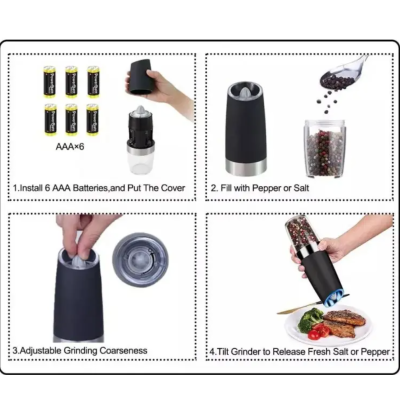 AAA×6

1.Install 6 AAA Batteries,and Put The Cover

2. Fill with Pepper or Salt

3.Adjustable Grinding Coarseness

4.Tilt Grinder to Release Fresh Salt or Pepper