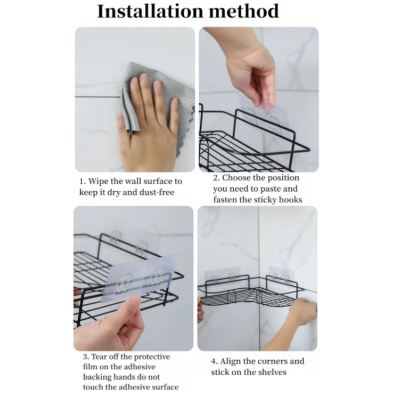 Installation method

1. Wipe the wall surface to keep it dry and dust-free

2. Choose the position you need to paste and fasten the sticky hooks

3. Tear off the protective film on the adhesive backing hands do not touch the adhesive surface

4. Align the corners and stick on the shelves