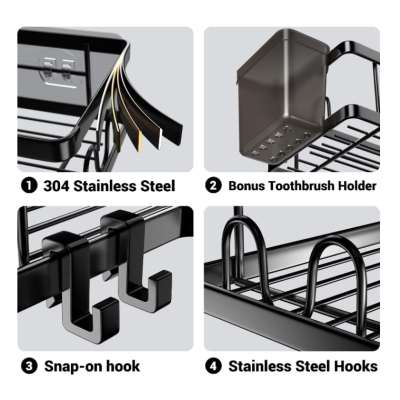 ❶ 304 Stainless Steel

❷ Bonus Toothbrush Holder

❸ Snap-on hook

❹ Stainless Steel Hooks