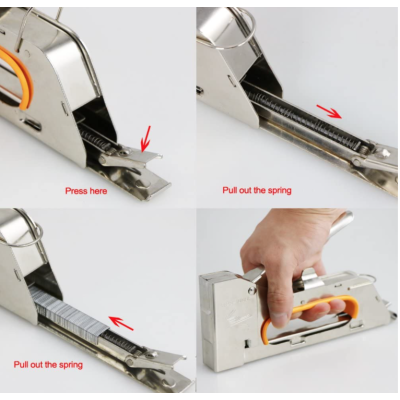 Press here

Pull out the spring

Pull out the spring