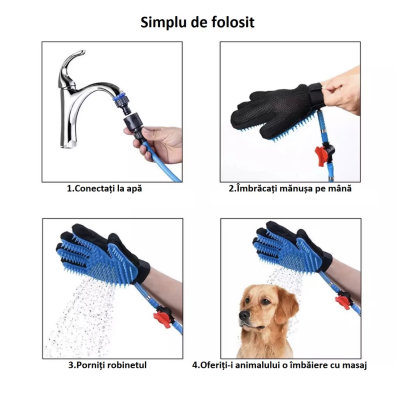 Simplu de folosit

1.Conectați la apă

2.Îmbrăcați mănușa pe mână

3.Porniți robinetul

4.Oferiți-i animalului o îmbăiere cu masaj