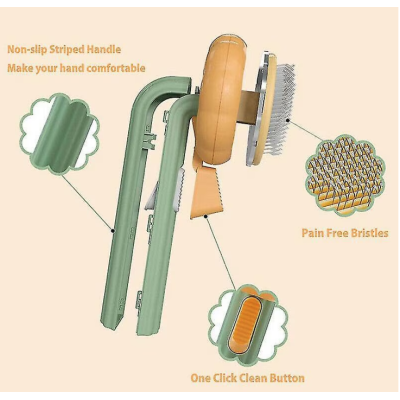 Non-slip Striped Handle
Make your hand comfortable

Pain Free Bristles

One Click Clean Button