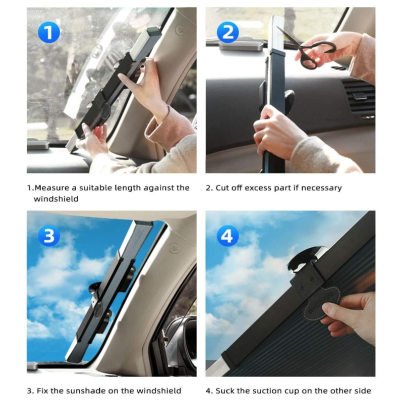 1

2

1.Measure a suitable length against the windshield

2. Cut off excess part if necessary

3

4

3. Fix the sunshade on the windshield

4. Suck the suction cup on the other side