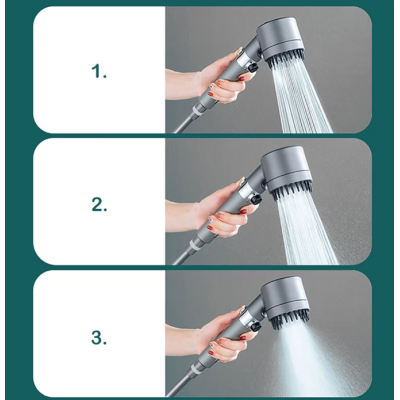 1.

2.

3.