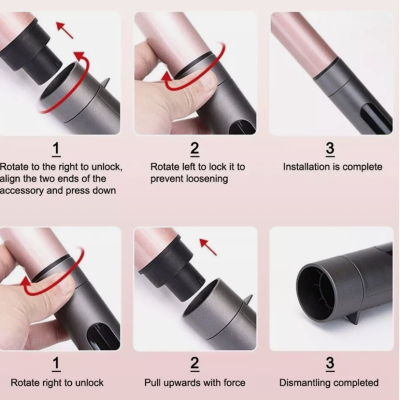 1
Rotate to the right to unlock, align the two ends of the accessory and press down

2
Rotate left to lock it to prevent loosening

3
Installation is complete

1
Rotate right to unlock

2
Pull upwards with force

3
Dismantling completed