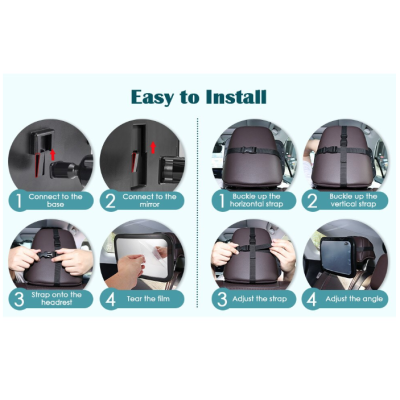 Easy to Install

1 Connect to the base

2 Connect to the mirror

3 Strap onto the headrest

4 Tear the film

1 Buckle up the horizontal strap

2 Buckle up the vertical strap

3 Adjust the strap

4 Adjust the angle