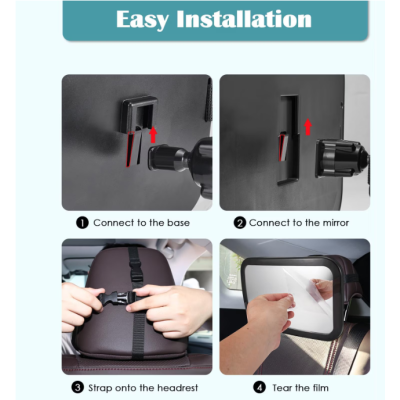 Easy Installation

1 Connect to the base

2 Connect to the mirror

3 Strap onto the headrest

4 Tear the film