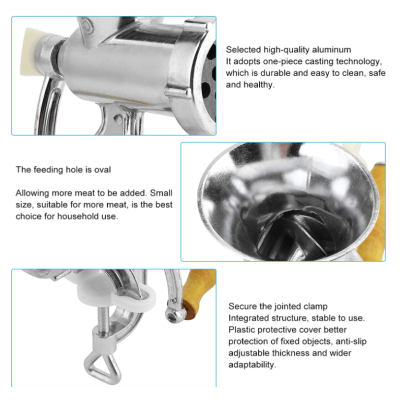 Selected high-quality aluminum
It adopts one-piece casting technology, which is durable and easy to clean, safe and healthy.

The feeding hole is oval

Allowing more meat to be added. Small size, suitable for more meat, is the best choice for household use.

Secure the jointed clamp
Integrated structure, stable to use. Plastic protective cover better protection of fixed objects, anti-slip adjustable thickness and wider adaptability.