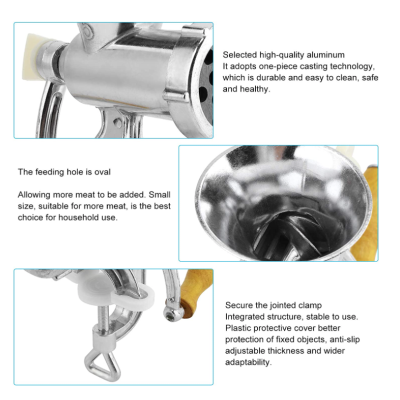 Selected high-quality aluminum
It adopts one-piece casting technology, which is durable and easy to clean, safe and healthy.

The feeding hole is oval

Allowing more meat to be added. Small size, suitable for more meat, is the best choice for household use.

Secure the jointed clamp
Integrated structure, stable to use. Plastic protective cover better protection of fixed objects, anti-slip adjustable thickness and wider adaptability.