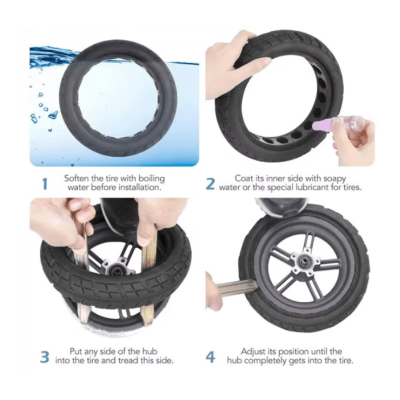 1 Soften the tire with boiling water before installation.

2 Coat its inner side with soapy water or the special lubricant for tires.

3 Put any side of the hub into the tire and tread this side.

4 Adjust its position until the hub completely gets into the tire.