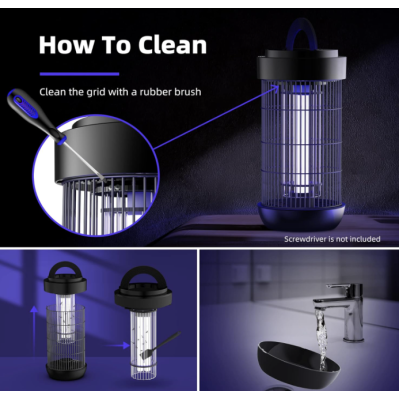 How To Clean

Clean the grid with a rubber brush

Screwdriver is not included