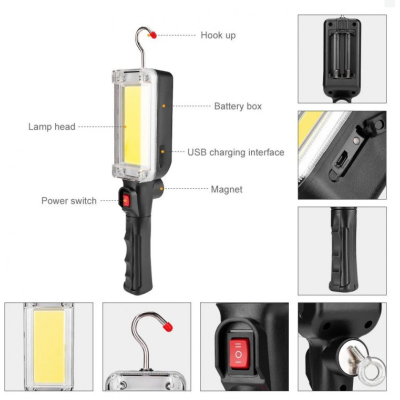 Hook up

Battery box

Lamp head

USB charging interface

Magnet

Power switch