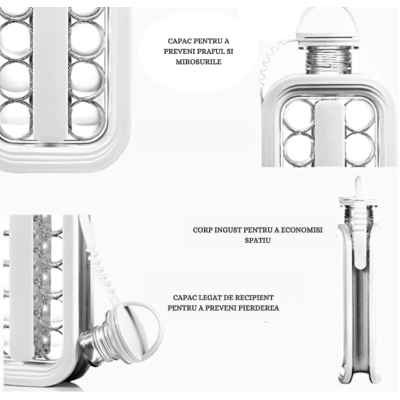 CAPAC PENTRU A PREVENI PRAFUL SI MIROSURILE

CORP INGUST PENTRU A ECONOMISI SPATIU

CAPAC LEGAT DE RECIPIENT PENTRU A PREVENI PIERDEREA