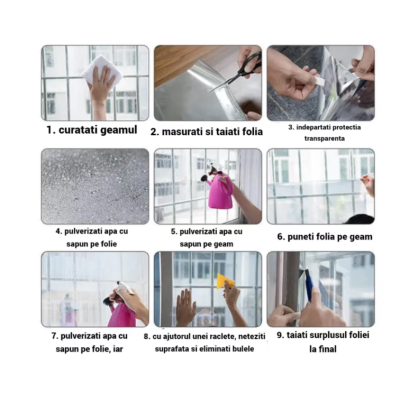 1. curatati geamul

2. masurati si taiati folia

3. indepartati protectia transparenta

4. pulverizati apa cu sapun pe folie

5. pulverizati apa cu sapun pe geam

6. puneti folia pe geam

7. pulverizati apa cu sapun pe folie, iar

8. cu ajutorul unei raclete, neteziti suprafata si eliminati bulele

9. taiati surplusul foliei la final