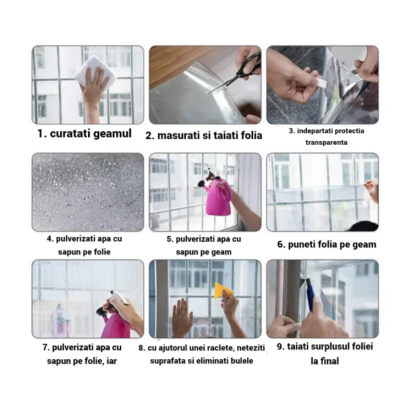 1. curatati geamul

2. masurati si taiati folia

3. indepartati protectia transparenta

4. pulverizati apa cu sapun pe folie

5. pulverizati apa cu sapun pe geam

6. puneti folia pe geam

7. pulverizati apa cu sapun pe folie, iar

8. cu ajutorul unei raclete, neteziti suprafata si eliminati bulele

9. taiati surplusul foliei la final