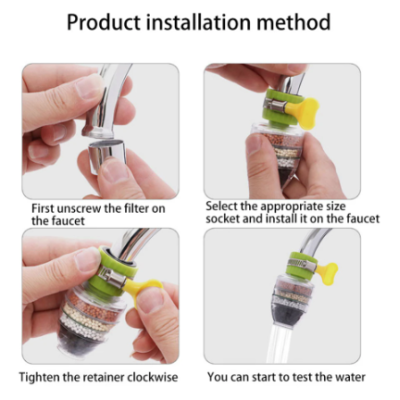 Product installation method

First unscrew the filter on the faucet

Select the appropriate size socket and install it on the faucet

Tighten the retainer clockwise

You can start to test the water