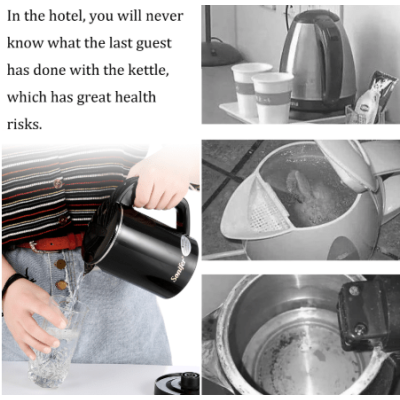 In the hotel, you will never know what the last guest has done with the kettle, which has great health risks.

Sonifer