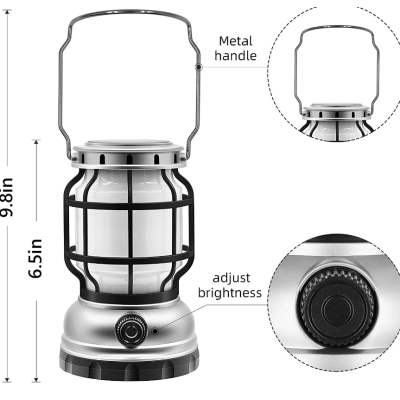 9.8in

6.5in

Metal handle

adjust brightness