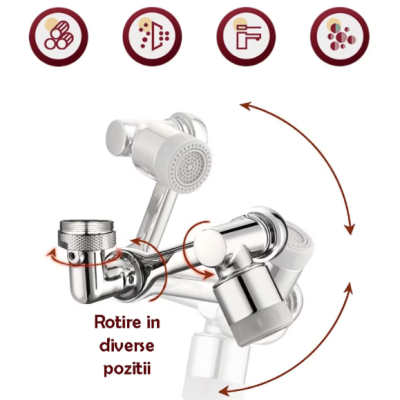 Rotire in diverse pozitii