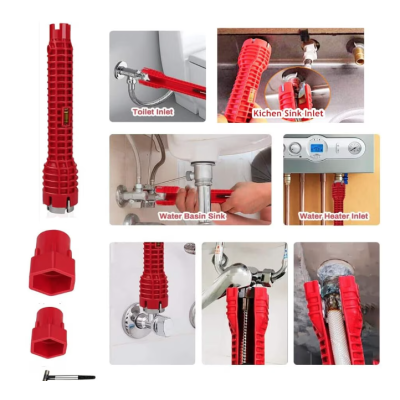 Toilet Inlet

Kichen Sink Inlet

Water Basin Sink

Water Heater Inlet