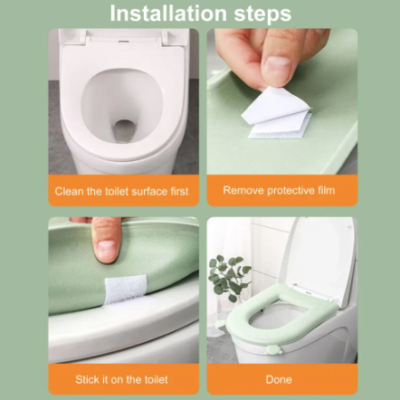 Installation steps

Clean the toilet surface first

Remove protective film

Stick it on the toilet

Done