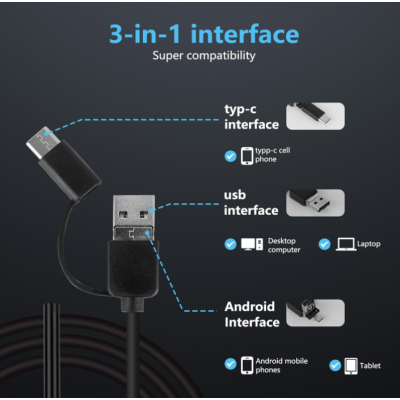 3-in-1 interface
Super compatibility

typ-c interface

typp-c cell phone

usb interface

Desktop computer

Laptop

Android Interface

Android mobile phones

Tablet