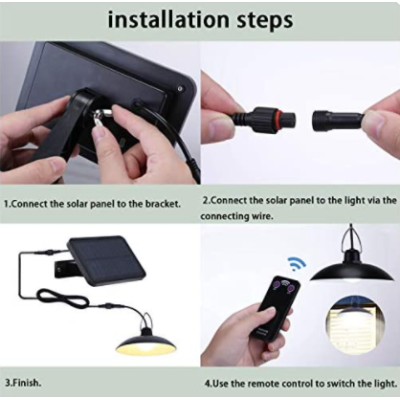 installation steps

1.Connect the solar panel to the bracket.

2.Connect the solar panel to the light via the connecting wire.

3.Finish.

4.Use the remote control to switch the light.