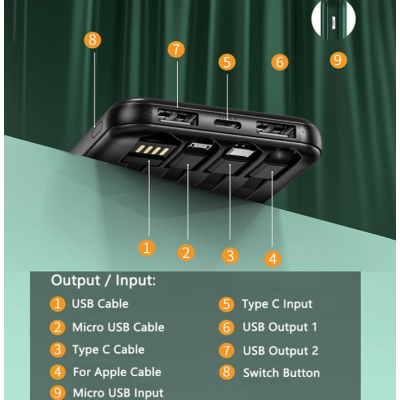 8
7
5
6
9
1
2
3
4

Output / Input:

1 USB Cable
2 Micro USB Cable
3 Type C Cable
4 For Apple Cable
9 Micro USB Input

5 Type C Input
6 USB Output 1
7 USB Output 2
8 Switch Button