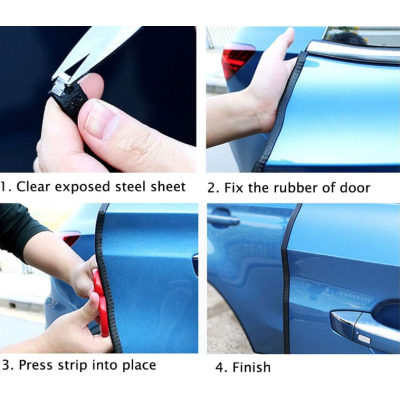 1. Clear exposed steel sheet

2. Fix the rubber of door

3. Press strip into place

4. Finish