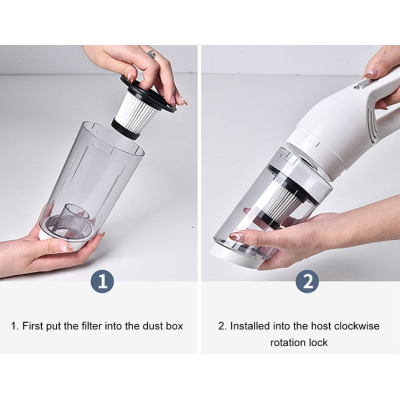 1

1. First put the filter into the dust box

2

2. Installed into the host clockwise rotation lock