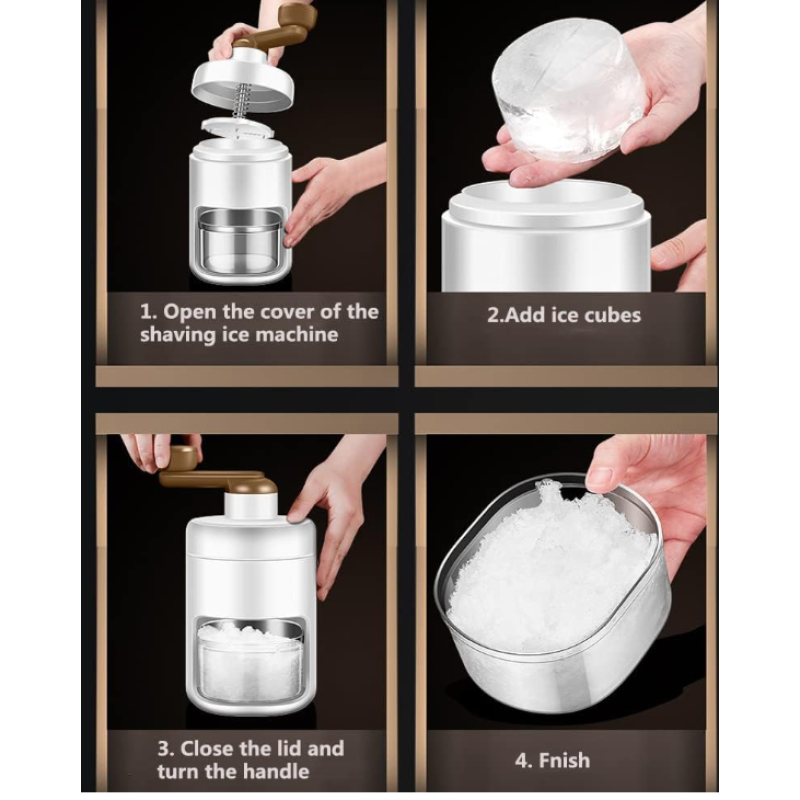 1. Open the cover of the shaving ice machine

2.Add ice cubes

3. Close the lid and turn the handle

4. Fnish