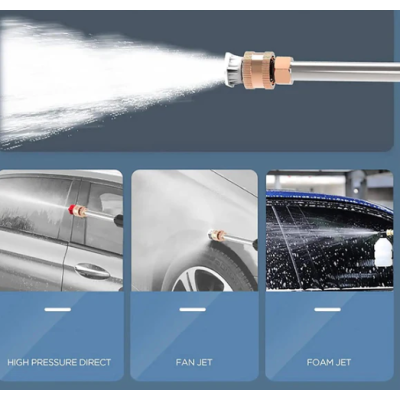 HIGH PRESSURE DIRECT

FAN JET

FOAM JET