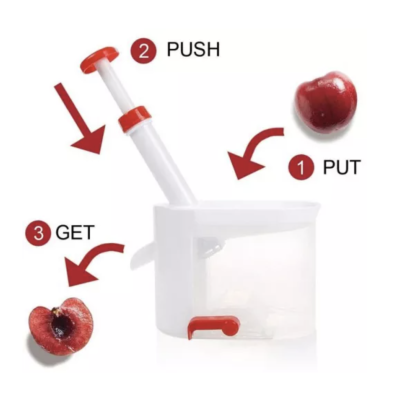 2 PUSH

1 PUT

3 GET